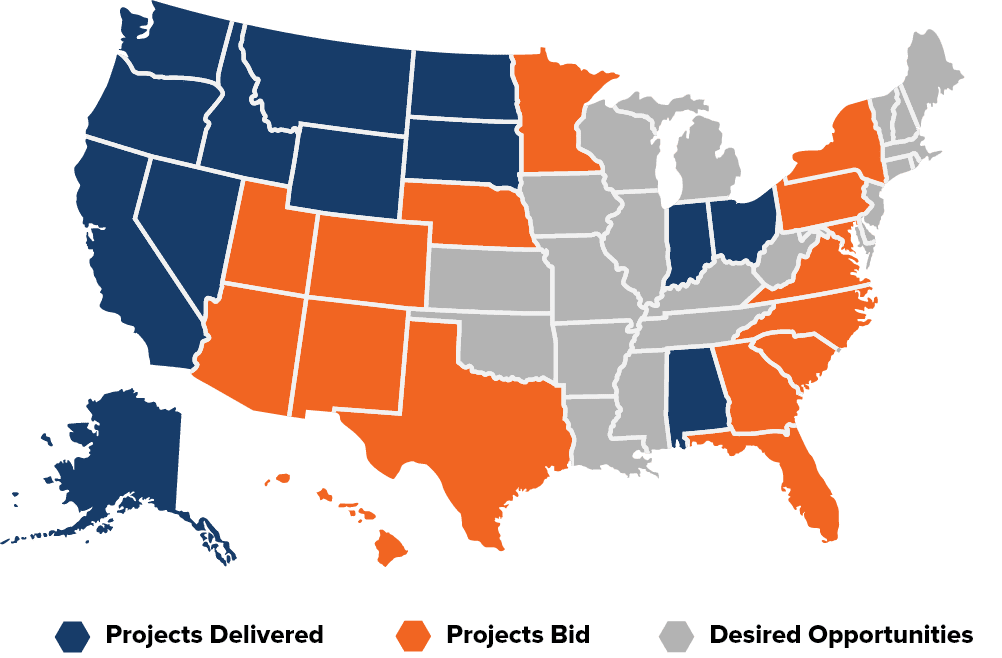 Projects Delivered
Projects Bid
Desired Opportunities